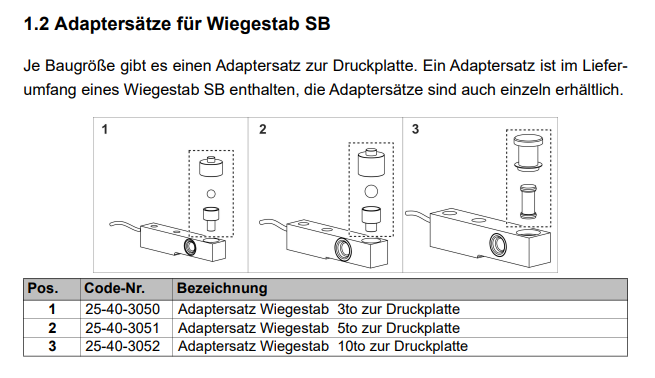 1.2 Adaptersätze für Wiegestab SB

Je Baugröße gibt es einen Adaptersatz zur Druckplatte. Ein Adaptersatz ist im Lieferumfang eines Wiegestab SB enthalten, die Adaptersätze sind auch einzeln erhältlich.

1

2

3

| Pos. | Code-Nr. | Bezeichnung |
|---|---|---|
| 1 | 25-40-3050 | Adaptersatz Wiegestab 3to zur Druckplatte |
| 2 | 25-40-3051 | Adaptersatz Wiegestab 5to zur Druckplatte |
| 3 | 25-40-3052 | Adaptersatz Wiegestab 10to zur Druckplatte |